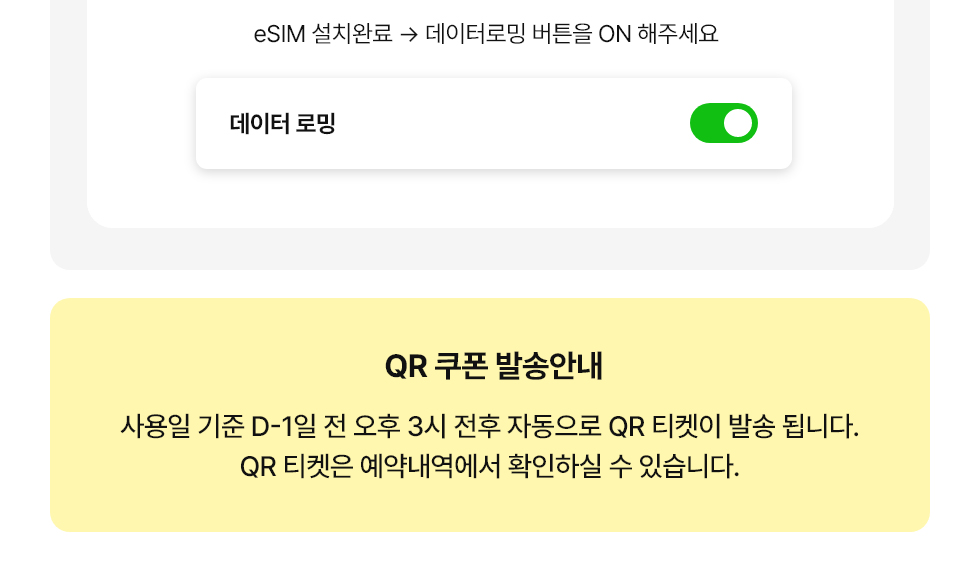 eSIM 설치완료 → 데이터로밍 버튼을 ON 해주세요

데이터 로밍

QR 쿠폰 발송안내

사용일 기준 D-1일 전 오후 3시 전후 자동으로 QR 티켓이 발송 됩니다.
QR 티켓은 예약내역에서 확인하실 수 있습니다.